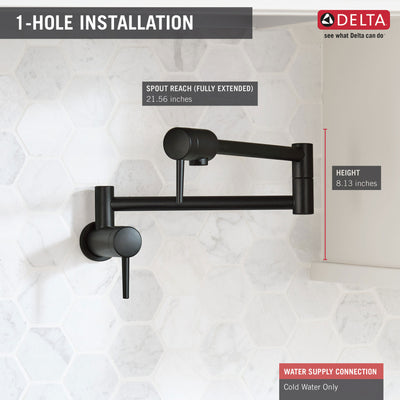 1-HOLE INSTALLATION

DELTA
see what Delta can do

SPOUT REACH (FULLY EXTENDED)
21.56 inches

HEIGHT
8.13 inches

WATER SUPPLY CONNECTION
Cold Water Only