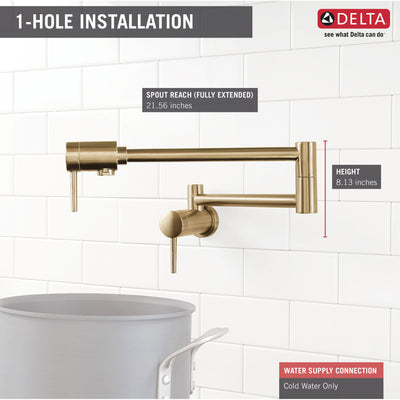 1-HOLE INSTALLATION

DELTA
see what Delta can do

SPOUT REACH (FULLY EXTENDED)
21.56 inches

HEIGHT
8.13 inches

WATER SUPPLY CONNECTION
Cold Water Only