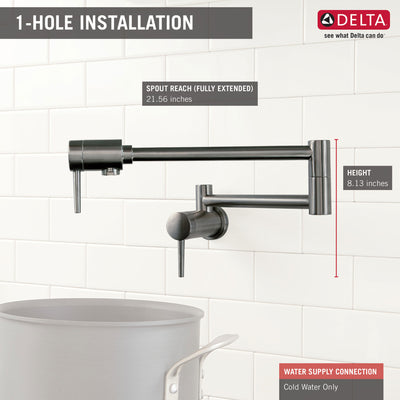 1-HOLE INSTALLATION

DELTA
see what Delta can do

SPOUT REACH (FULLY EXTENDED)
21.56 inches

HEIGHT
8.13 inches

WATER SUPPLY CONNECTION
Cold Water Only