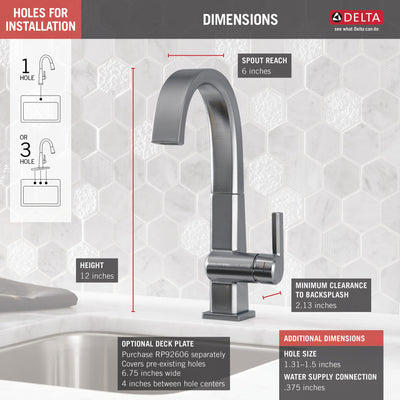 HOLES FOR INSTALLATION

DIMENSIONS

DELTA
see what Delta can do

1
HOLE

OR
3
HOLE

SPOUT REACH
6 inches

HEIGHT
12 inches

MINIMUM CLEARANCE TO BACKSPLASH
2.13 inches

OPTIONAL DECK PLATE
Purchase RP92606 separately
Covers pre-existing holes
6.75 inches wide
4 inches between hole centers

ADDITIONAL DIMENSIONS
HOLE SIZE
1.31–1.5 inches
WATER SUPPLY CONNECTION
.375 inches