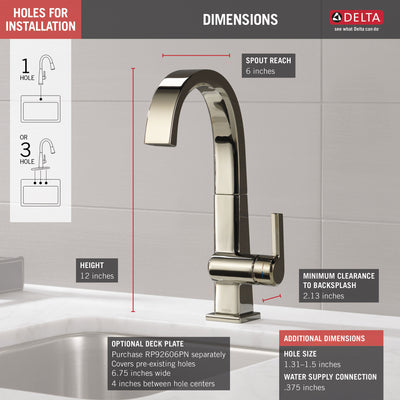 HOLES FOR INSTALLATION

DIMENSIONS

DELTA
see what Delta can do

1 HOLE

OR

3 HOLE

SPOUT REACH
6 inches

HEIGHT
12 inches

MINIMUM CLEARANCE TO BACKSPLASH
2.13 inches

OPTIONAL DECK PLATE
Purchase RP92606PN separately
Covers pre-existing holes
6.75 inches wide
4 inches between hole centers

ADDITIONAL DIMENSIONS
HOLE SIZE
1.31–1.5 inches
WATER SUPPLY CONNECTION
.375 inches