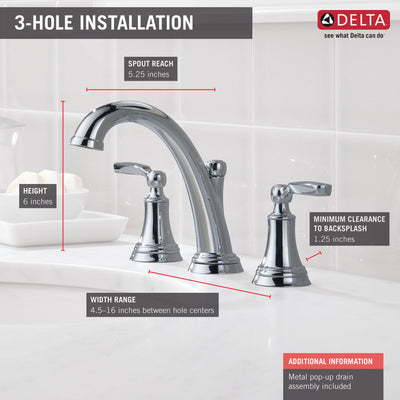 3-HOLE INSTALLATION

DELTA
see what Delta can do

SPOUT REACH
5.25 inches

HEIGHT
6 inches

MINIMUM CLEARANCE TO BACKSPLASH
1.25 inches

WIDTH RANGE
4.5–16 inches between hole centers

ADDITIONAL INFORMATION
Metal pop-up drain assembly included