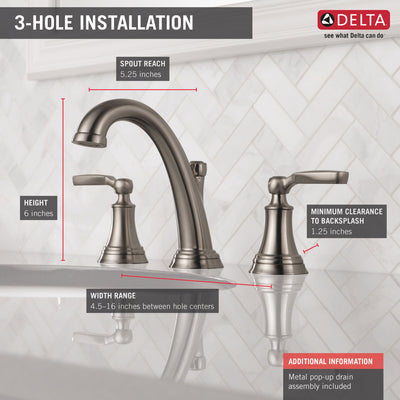 3-HOLE INSTALLATION

DELTA
see what Delta can do

SPOUT REACH
5.25 inches

HEIGHT
6 inches

MINIMUM CLEARANCE TO BACKSPLASH
1.25 inches

WIDTH RANGE
4.5–16 inches between hole centers

ADDITIONAL INFORMATION
Metal pop-up drain assembly included