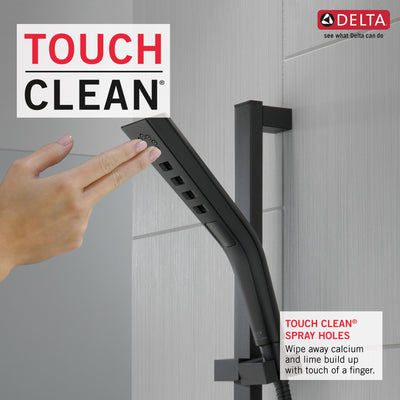 TOUCH
CLEAN®

DELTA
see what Delta can do

TOUCH CLEAN®
SPRAY HOLES
Wipe away calcium and lime build up with touch of a finger.