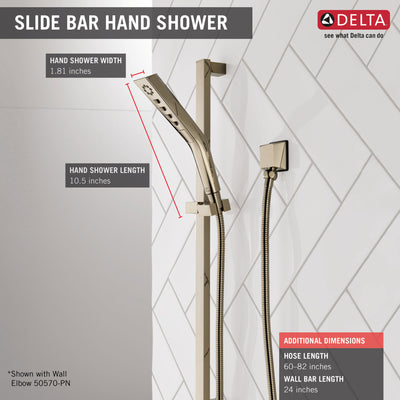 SLIDE BAR HAND SHOWER

DELTA
see what Delta can do

HAND SHOWER WIDTH
1.81 inches

HAND SHOWER LENGTH
10.5 inches

*Shown with Wall Elbow 50570-PN

ADDITIONAL DIMENSIONS
HOSE LENGTH
60-82 inches
WALL BAR LENGTH
24 inches