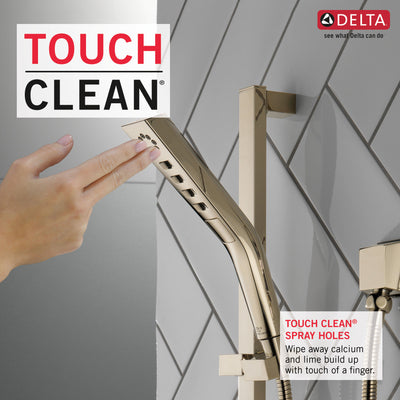 TOUCH
CLEAN®

DELTA
see what Delta can do

TOUCH CLEAN®
SPRAY HOLES
Wipe away calcium and lime build up with touch of a finger.