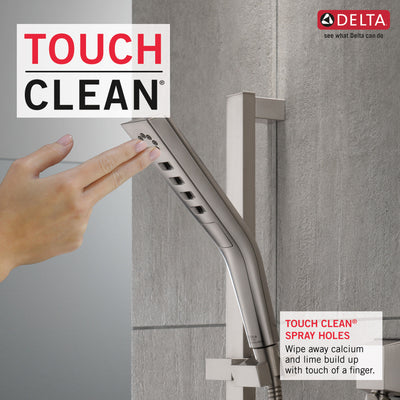 TOUCH
CLEAN®

DELTA
see what Delta can do

TOUCH CLEAN®
SPRAY HOLES
Wipe away calcium and lime build up with touch of a finger.