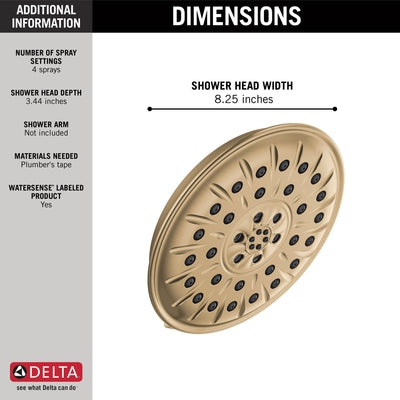 ADDITIONAL INFORMATION

NUMBER OF SPRAY SETTINGS
4 sprays

SHOWER HEAD DEPTH
3.44 inches

SHOWER ARM
Not included

MATERIALS NEEDED
Plumber's tape

WATERSENSE® LABELED PRODUCT
Yes

DELTA
see what Delta can do

DIMENSIONS

SHOWER HEAD WIDTH
8.25 inches