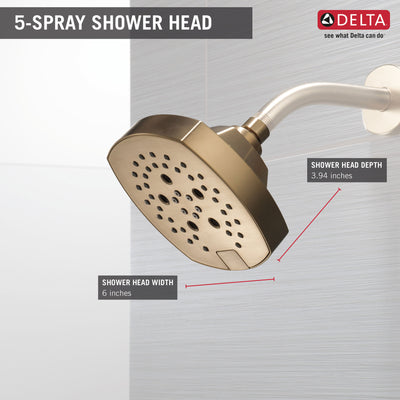 5-SPRAY SHOWER HEAD

DELTA
see what Delta can do

SHOWER HEAD DEPTH
3.94 inches

SHOWER HEAD WIDTH
6 inches