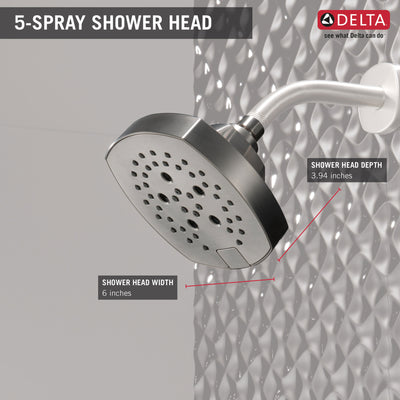 5-SPRAY SHOWER HEAD

DELTA
see what Delta can do

SHOWER HEAD DEPTH
3.94 inches

SHOWER HEAD WIDTH
6 inches