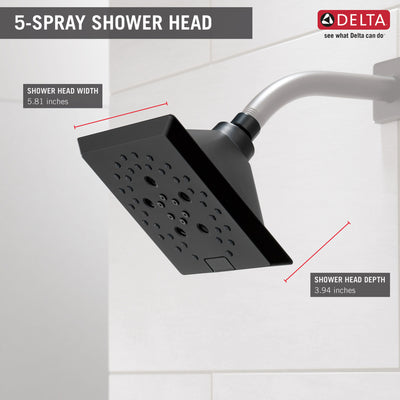 5-SPRAY SHOWER HEAD

DELTA
see what Delta can do

SHOWER HEAD WIDTH
5.81 inches

SHOWER HEAD DEPTH
3.94 inches