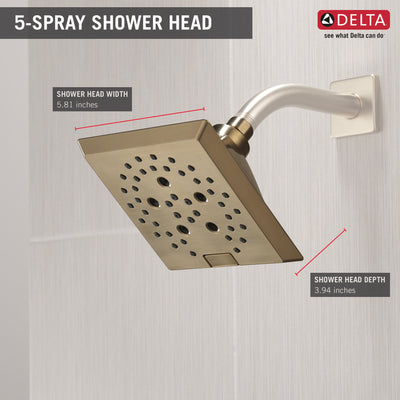 5-SPRAY SHOWER HEAD

DELTA
see what Delta can do

SHOWER HEAD WIDTH
5.81 inches

SHOWER HEAD DEPTH
3.94 inches