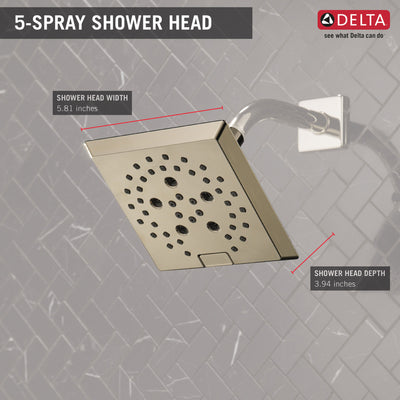 5-SPRAY SHOWER HEAD

DELTA
see what Delta can do

SHOWER HEAD WIDTH
5.81 inches

SHOWER HEAD DEPTH
3.94 inches