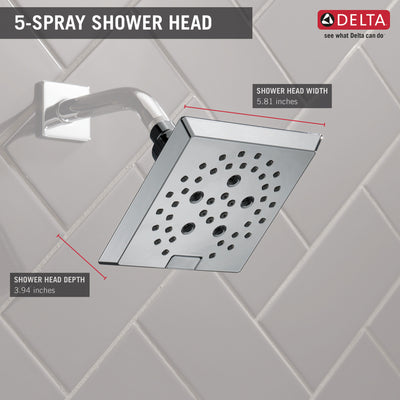 5-SPRAY SHOWER HEAD

DELTA
see what Delta can do

SHOWER HEAD WIDTH
5.81 inches

SHOWER HEAD DEPTH
3.94 inches