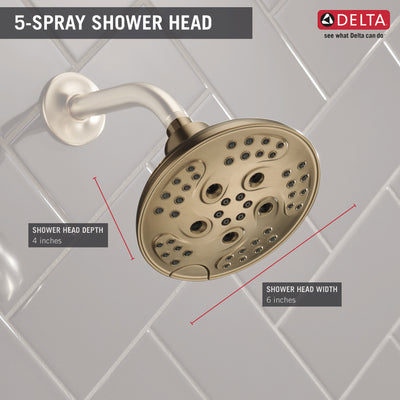 5-SPRAY SHOWER HEAD

DELTA
see what Delta can do

SHOWER HEAD DEPTH
4 inches

SHOWER HEAD WIDTH
6 inches