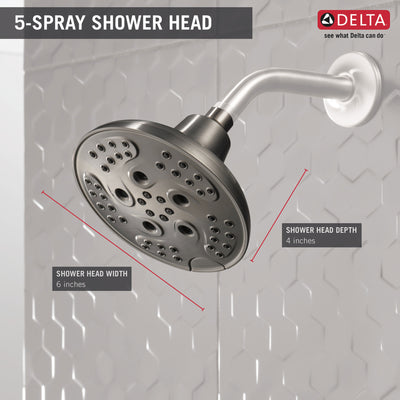 5-SPRAY SHOWER HEAD

DELTA
see what Delta can do

SHOWER HEAD DEPTH
4 inches

SHOWER HEAD WIDTH
6 inches