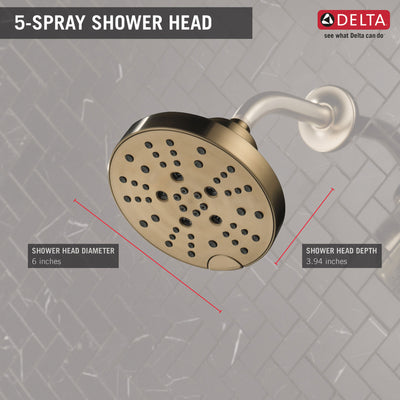 5-SPRAY SHOWER HEAD

DELTA
see what Delta can do

SHOWER HEAD DIAMETER
6 inches

SHOWER HEAD DEPTH
3.94 inches