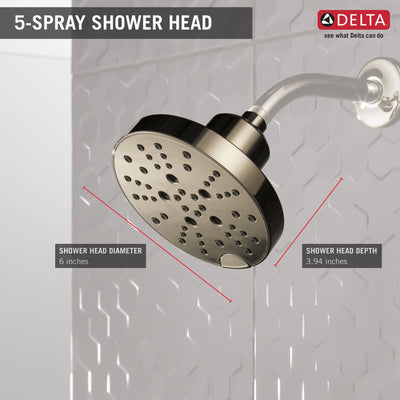 5-SPRAY SHOWER HEAD

DELTA
see what Delta can do

SHOWER HEAD DIAMETER
6 inches

SHOWER HEAD DEPTH
3.94 inches