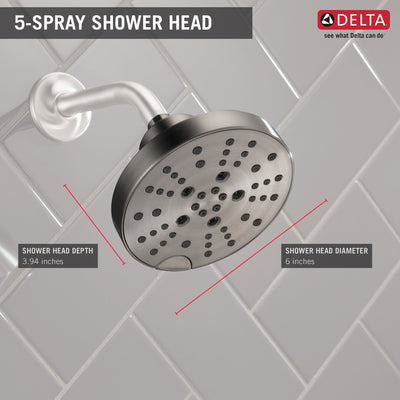 5-SPRAY SHOWER HEAD

DELTA
see what Delta can do

SHOWER HEAD DEPTH
3.94 inches

SHOWER HEAD DIAMETER
6 inches