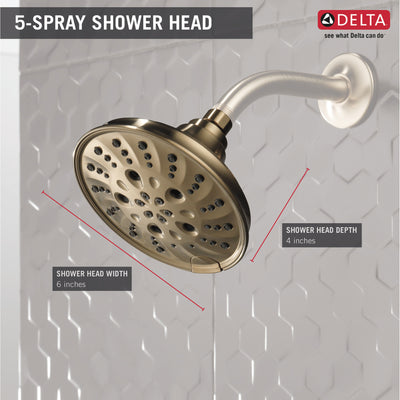 5-SPRAY SHOWER HEAD

DELTA
see what Delta can do

SHOWER HEAD DEPTH
4 inches

SHOWER HEAD WIDTH
6 inches