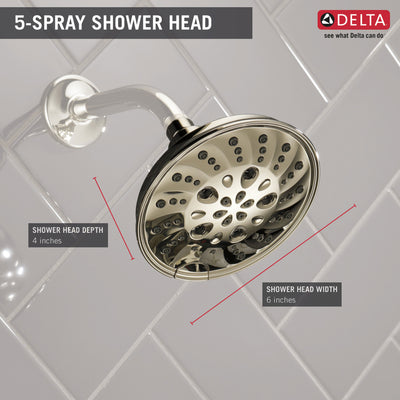 5-SPRAY SHOWER HEAD

DELTA
see what Delta can do

SHOWER HEAD DEPTH
4 inches

SHOWER HEAD WIDTH
6 inches