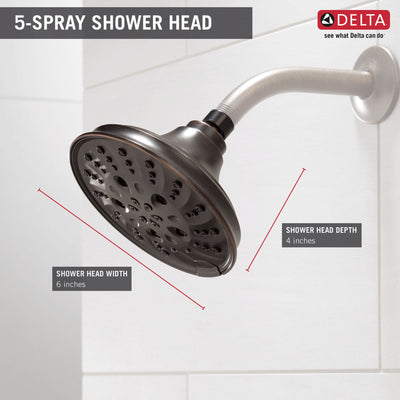 5-SPRAY SHOWER HEAD

DELTA
see what Delta can do

SHOWER HEAD DEPTH
4 inches

SHOWER HEAD WIDTH
6 inches