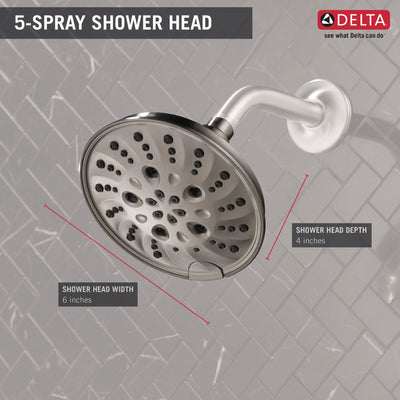 5-SPRAY SHOWER HEAD

DELTA
see what Delta can do

SHOWER HEAD DEPTH
4 inches

SHOWER HEAD WIDTH
6 inches