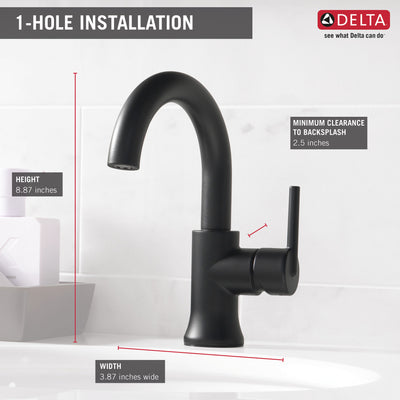 1-HOLE INSTALLATION

DELTA
see what Delta can do

MINIMUM CLEARANCE TO BACKSPLASH
2.5 inches

HEIGHT
8.87 inches

WIDTH
3.87 inches wide