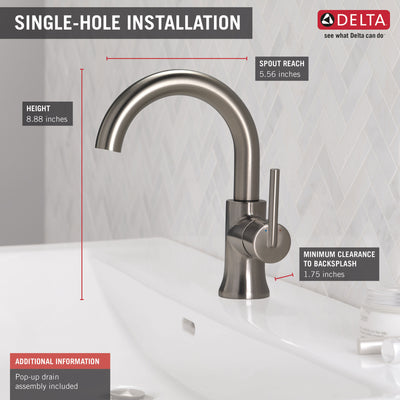 SINGLE-HOLE INSTALLATION

DELTA
see what Delta can do

SPOUT REACH
5.56 inches

HEIGHT
8.88 inches

MINIMUM CLEARANCE TO BACKSPLASH
1.75 inches

ADDITIONAL INFORMATION
Pop-up drain assembly included