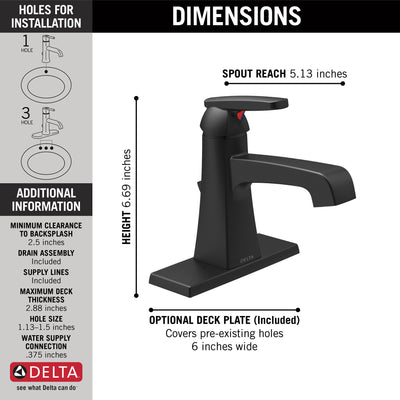 HOLES FOR INSTALLATION

1 HOLE

3 HOLE

ADDITIONAL INFORMATION

MINIMUM CLEARANCE TO BACKSPLASH
2.5 inches

DRAIN ASSEMBLY
Included

SUPPLY LINES
Included

MAXIMUM DECK THICKNESS
2.88 inches

HOLE SIZE
1.13–1.5 inches

WATER SUPPLY CONNECTION
.375 inches

DELTA
see what Delta can do

DIMENSIONS

SPOUT REACH 5.13 inches

HEIGHT 6.69 inches

DELTA

OPTIONAL DECK PLATE (Included)
Covers pre-existing holes
6 inches wide