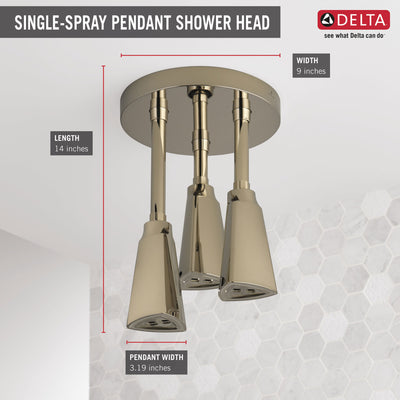 SINGLE-SPRAY PENDANT SHOWER HEAD

DELTA
see what Delta can do

WIDTH
9 inches

LENGTH
14 inches

PENDANT WIDTH
3.19 inches