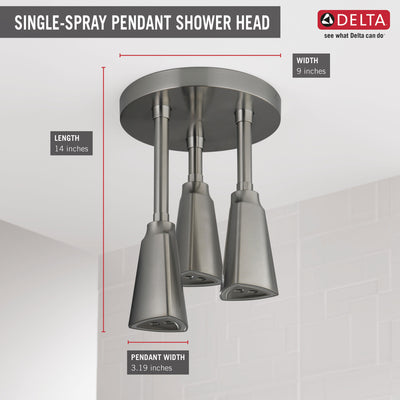 SINGLE-SPRAY PENDANT SHOWER HEAD

DELTA
see what Delta can do

WIDTH
9 inches

LENGTH
14 inches

PENDANT WIDTH
3.19 inches