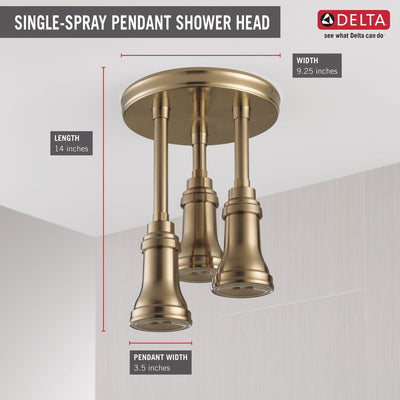 SINGLE-SPRAY PENDANT SHOWER HEAD

DELTA
see what Delta can do

WIDTH
9.25 inches

LENGTH
14 inches

PENDANT WIDTH
3.5 inches