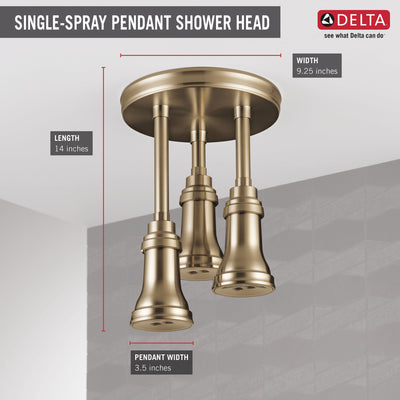 SINGLE-SPRAY PENDANT SHOWER HEAD

DELTA
see what Delta can do

WIDTH
9.25 inches

LENGTH
14 inches

PENDANT WIDTH
3.5 inches