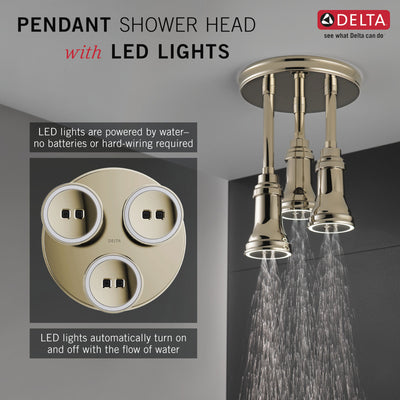 PENDANT SHOWER HEAD
with LED LIGHTS

DELTA
see what Delta can do

LED lights are powered by water– no batteries or hard-wiring required

DELTA

LED lights automatically turn on and off with the flow of water