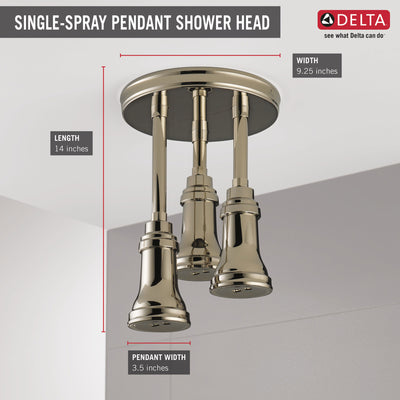 SINGLE-SPRAY PENDANT SHOWER HEAD

DELTA
see what Delta can do

WIDTH
9.25 inches

LENGTH
14 inches

PENDANT WIDTH
3.5 inches