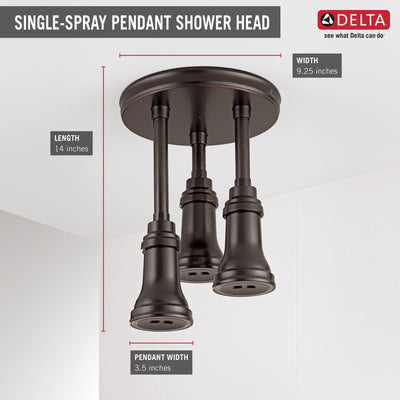 SINGLE-SPRAY PENDANT SHOWER HEAD

DELTA
see what Delta can do

WIDTH
9.25 inches

LENGTH
14 inches

PENDANT WIDTH
3.5 inches