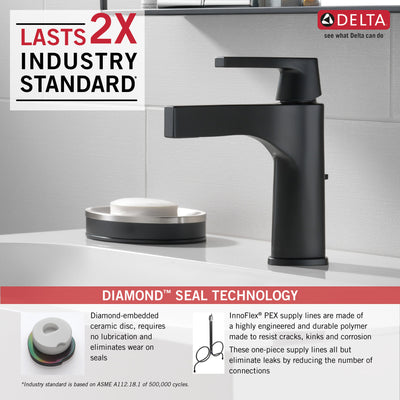 LASTS 2X INDUSTRY STANDARD*

DELTA
see what Delta can do

DIAMOND™ SEAL TECHNOLOGY

Diamond-embedded ceramic disc, requires no lubrication and eliminates wear on seals

InnoFlex® PEX supply lines are made of a highly engineered and durable polymer made to resist cracks, kinks and corrosion

These one-piece supply lines all but eliminate leaks by reducing the number of connections

*Industry standard is based on ASME A112.18.1 of 500,000 cycles.