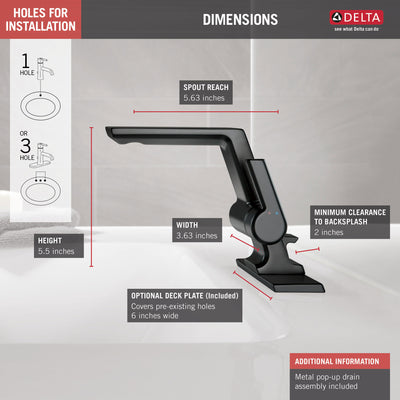 HOLES FOR INSTALLATION

DIMENSIONS

DELTA
see what Delta can do

1
HOLE

OR

3
HOLE

SPOUT REACH
5.63 inches

HEIGHT
5.5 inches

WIDTH
3.63 inches

MINIMUM CLEARANCE TO BACKSPLASH
2 inches

OPTIONAL DECK PLATE (Included)
Covers pre-existing holes
6 inches wide

ADDITIONAL INFORMATION
Metal pop-up drain assembly included