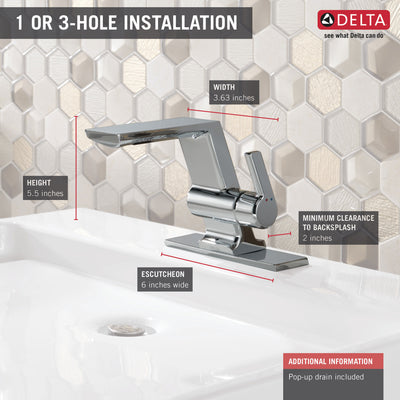 1 OR 3-HOLE INSTALLATION

DELTA
see what Delta can do

WIDTH
3.63 inches

HEIGHT
5.5 inches

MINIMUM CLEARANCE TO BACKSPLASH
2 inches

ESCUTCHEON
6 inches wide

ADDITIONAL INFORMATION
Pop-up drain included