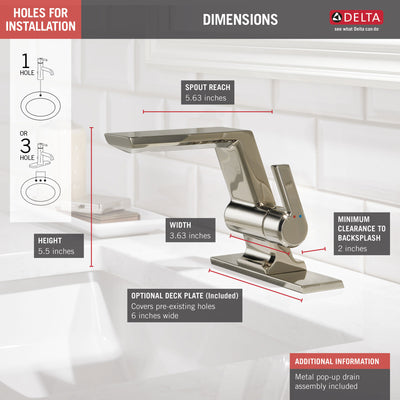 HOLES FOR INSTALLATION

DIMENSIONS

DELTA
see what Delta can do

1
HOLE

OR

3
HOLE

SPOUT REACH
5.63 inches

HEIGHT
5.5 inches

WIDTH
3.63 inches

MINIMUM CLEARANCE TO BACKSPLASH
2 inches

OPTIONAL DECK PLATE (Included)
Covers pre-existing holes
6 inches wide

ADDITIONAL INFORMATION
Metal pop-up drain assembly included