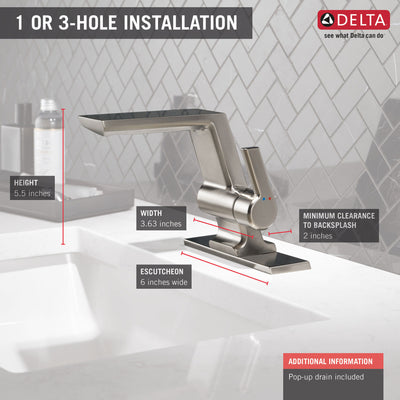 1 OR 3-HOLE INSTALLATION

DELTA
see what Delta can do

HEIGHT
5.5 inches

WIDTH
3.63 inches

MINIMUM CLEARANCE TO BACKSPLASH
2 inches

ESCUTCHEON
6 inches wide

ADDITIONAL INFORMATION
Pop-up drain included