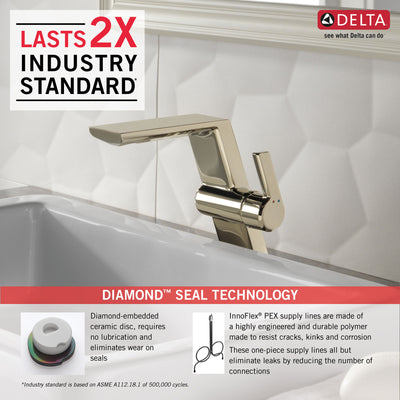 LASTS 2X INDUSTRY STANDARD*

DELTA
see what Delta can do

DIAMOND™ SEAL TECHNOLOGY

Diamond-embedded ceramic disc, requires no lubrication and eliminates wear on seals

InnoFlex® PEX supply lines are made of a highly engineered and durable polymer made to resist cracks, kinks and corrosion

These one-piece supply lines all but eliminate leaks by reducing the number of connections

*Industry standard is based on ASME A112.18.1 of 500,000 cycles.