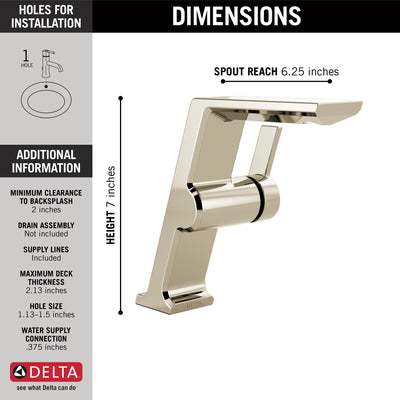 HOLES FOR INSTALLATION

1
HOLE

ADDITIONAL INFORMATION

MINIMUM CLEARANCE TO BACKSPLASH
2 inches

DRAIN ASSEMBLY
Not included

SUPPLY LINES
Included

MAXIMUM DECK THICKNESS
2.13 inches

HOLE SIZE
1.13–1.5 inches

WATER SUPPLY CONNECTION
.375 inches

DELTA
see what Delta can do

DIMENSIONS

SPOUT REACH 6.25 inches

HEIGHT 7 inches

DELTA