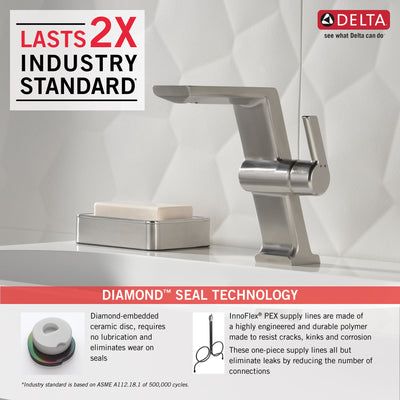 LASTS 2X INDUSTRY STANDARD*

DELTA
see what Delta can do

DIAMOND™ SEAL TECHNOLOGY

Diamond-embedded ceramic disc, requires no lubrication and eliminates wear on seals

InnoFlex® PEX supply lines are made of a highly engineered and durable polymer made to resist cracks, kinks and corrosion

These one-piece supply lines all but eliminate leaks by reducing the number of connections

*Industry standard is based on ASME A112.18.1 of 500,000 cycles.