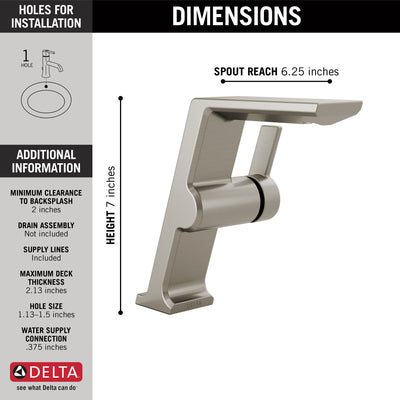 HOLES FOR INSTALLATION

1
HOLE

ADDITIONAL INFORMATION

MINIMUM CLEARANCE TO BACKSPLASH
2 inches

DRAIN ASSEMBLY
Not included

SUPPLY LINES
Included

MAXIMUM DECK THICKNESS
2.13 inches

HOLE SIZE
1.13–1.5 inches

WATER SUPPLY CONNECTION
.375 inches

DELTA
see what Delta can do

DIMENSIONS

SPOUT REACH 6.25 inches

HEIGHT 7 inches