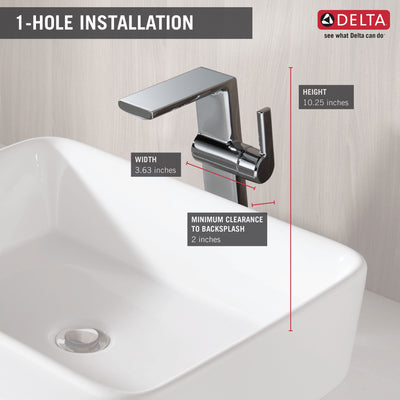 1-HOLE INSTALLATION

DELTA
see what Delta can do

HEIGHT
10.25 inches

WIDTH
3.63 inches

MINIMUM CLEARANCE TO BACKSPLASH
2 inches