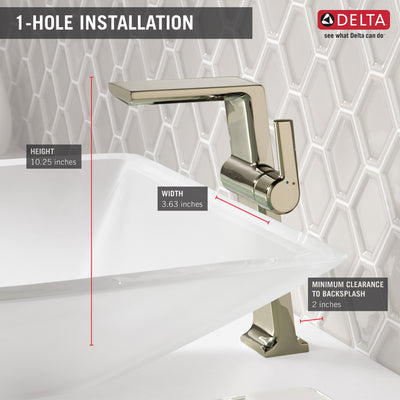 1-HOLE INSTALLATION

DELTA
see what Delta can do

HEIGHT
10.25 inches

WIDTH
3.63 inches

MINIMUM CLEARANCE TO BACKSPLASH
2 inches