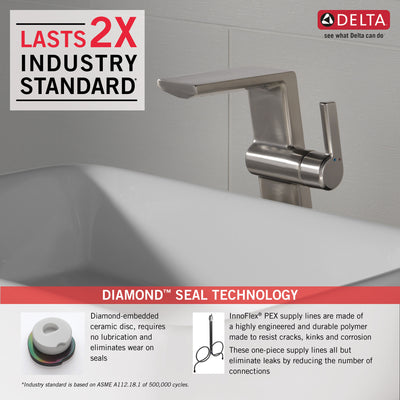 LASTS 2X INDUSTRY STANDARD*

DELTA
see what Delta can do

DIAMOND™ SEAL TECHNOLOGY

Diamond-embedded ceramic disc, requires no lubrication and eliminates wear on seals

InnoFlex® PEX supply lines are made of a highly engineered and durable polymer made to resist cracks, kinks and corrosion

These one-piece supply lines all but eliminate leaks by reducing the number of connections

*Industry standard is based on ASME A112.18.1 of 500,000 cycles.