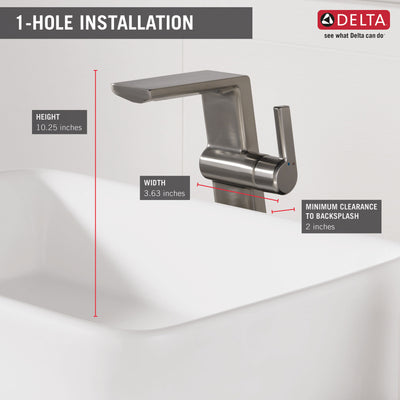 1-HOLE INSTALLATION

DELTA
see what Delta can do

HEIGHT
10.25 inches

WIDTH
3.63 inches

MINIMUM CLEARANCE TO BACKSPLASH
2 inches